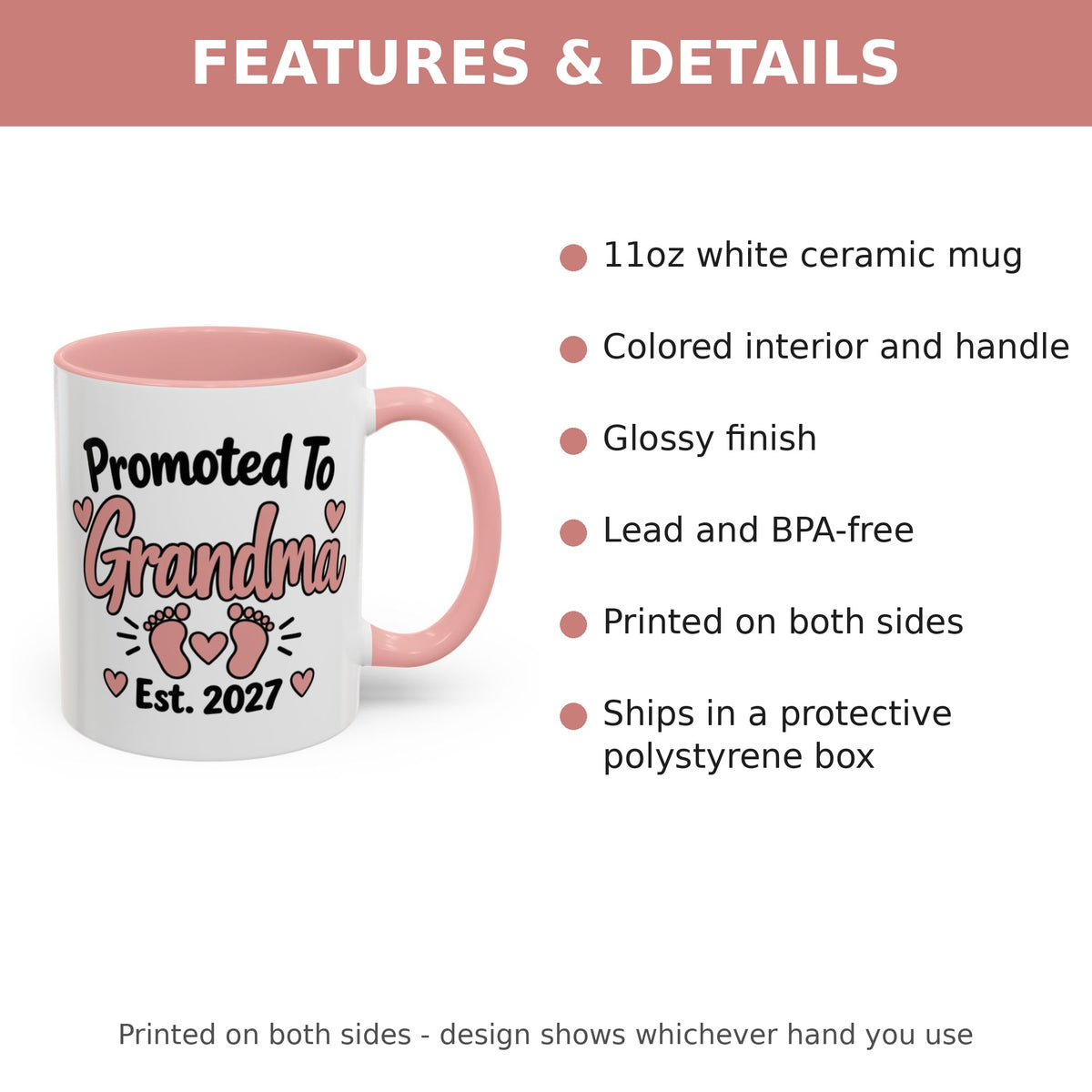 FEATURES & DETAILS

Promoted To
Grandma
Est. 2027

• 11oz white ceramic mug
• Colored interior and handle
• Glossy finish
• Lead and BPA-free
• Printed on both sides
• Ships in a protective polystyrene box

Printed on both sides - design shows whichever hand you use