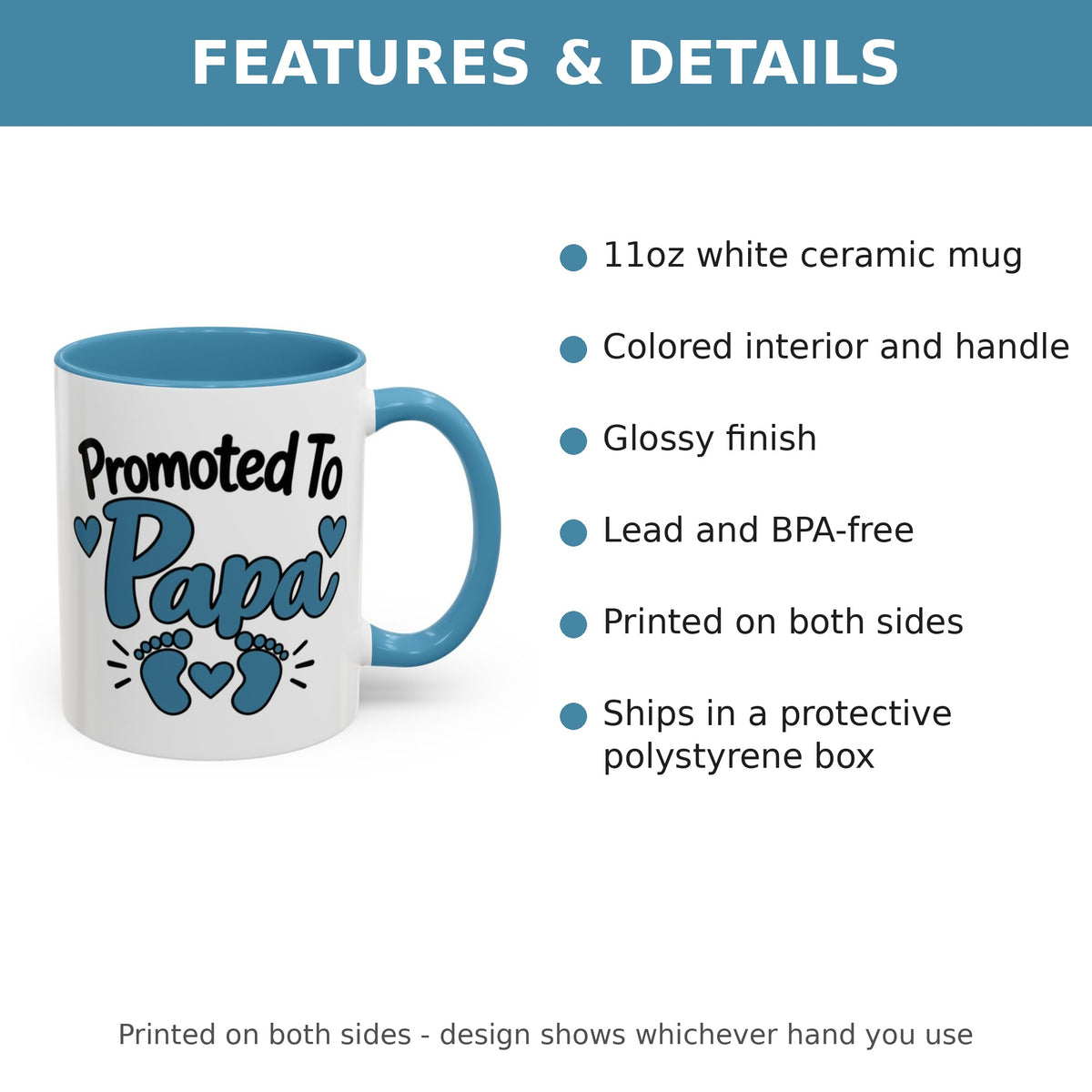 FEATURES & DETAILS

Promoted To
Papa

• 11oz white ceramic mug
• Colored interior and handle
• Glossy finish
• Lead and BPA-free
• Printed on both sides
• Ships in a protective polystyrene box

Printed on both sides - design shows whichever hand you use