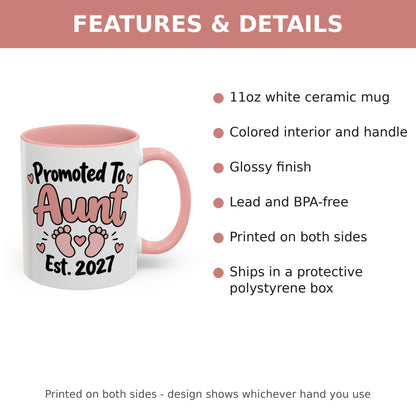 FEATURES & DETAILS

Promoted To
Aunt
Est. 2027

• 11oz white ceramic mug
• Colored interior and handle
• Glossy finish
• Lead and BPA-free
• Printed on both sides
• Ships in a protective polystyrene box

Printed on both sides - design shows whichever hand you use