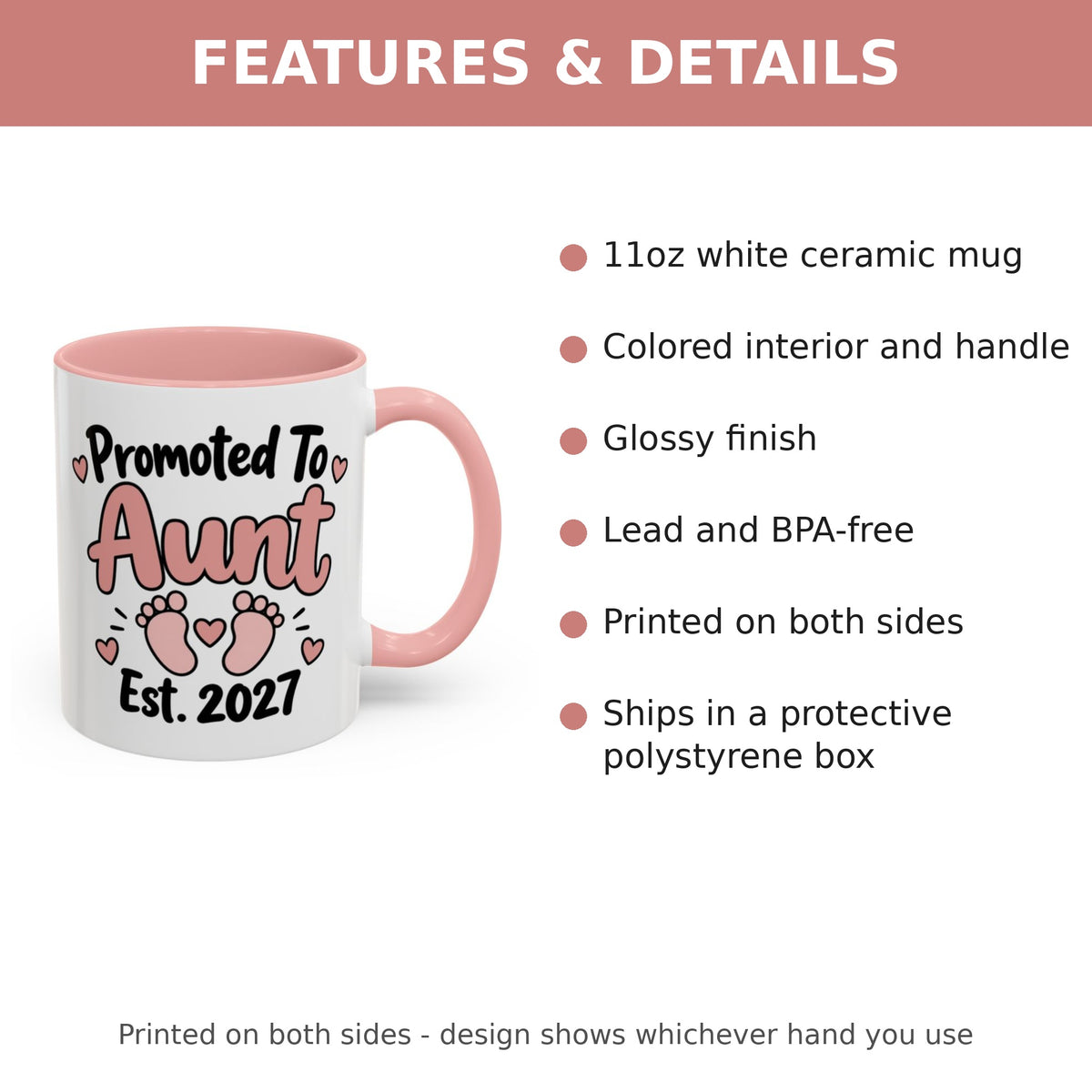 FEATURES & DETAILS

Promoted To
Aunt
Est. 2027

• 11oz white ceramic mug

• Colored interior and handle

• Glossy finish

• Lead and BPA-free

• Printed on both sides

• Ships in a protective polystyrene box

Printed on both sides - design shows whichever hand you use